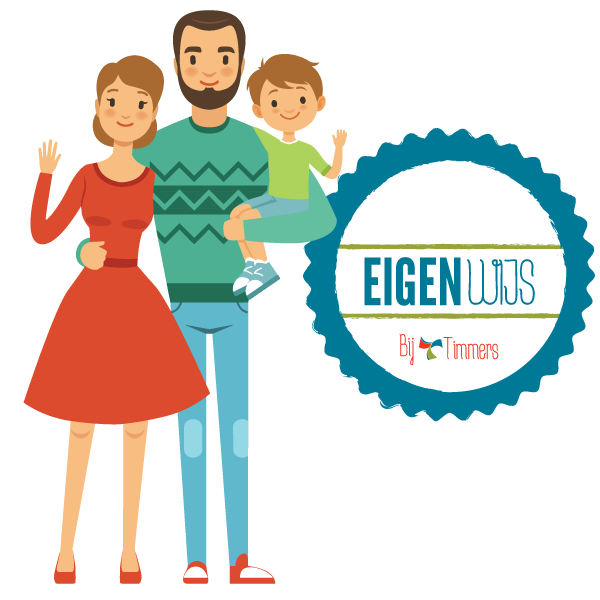 EIGENWIJS

Bij Timmers